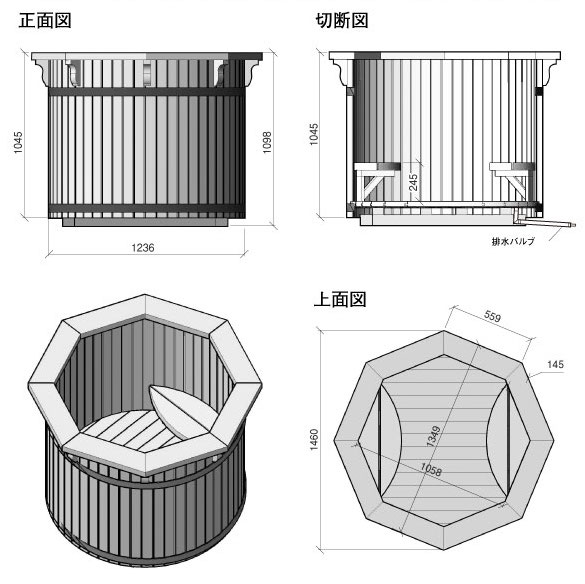 正面図

1045

1098

1236

切断図

1045

245

排水バルブ

上面図

559

145

1460

1349

1058